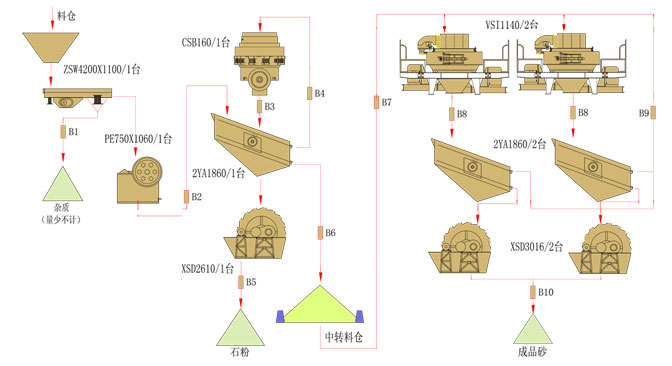 料仓

ZSW4200X1100/1台

B1

杂质
(量少不计)

PE750X1060/1台

B2

CSB160/1台

B3

B4

2YA1860/1台

XSD2610/1台

B5

石粉

B6

中转料仓

B7

VSI1140/2台

B8

B8

B9

2YA1860/2台

XSD3016/2台

B10

成品砂